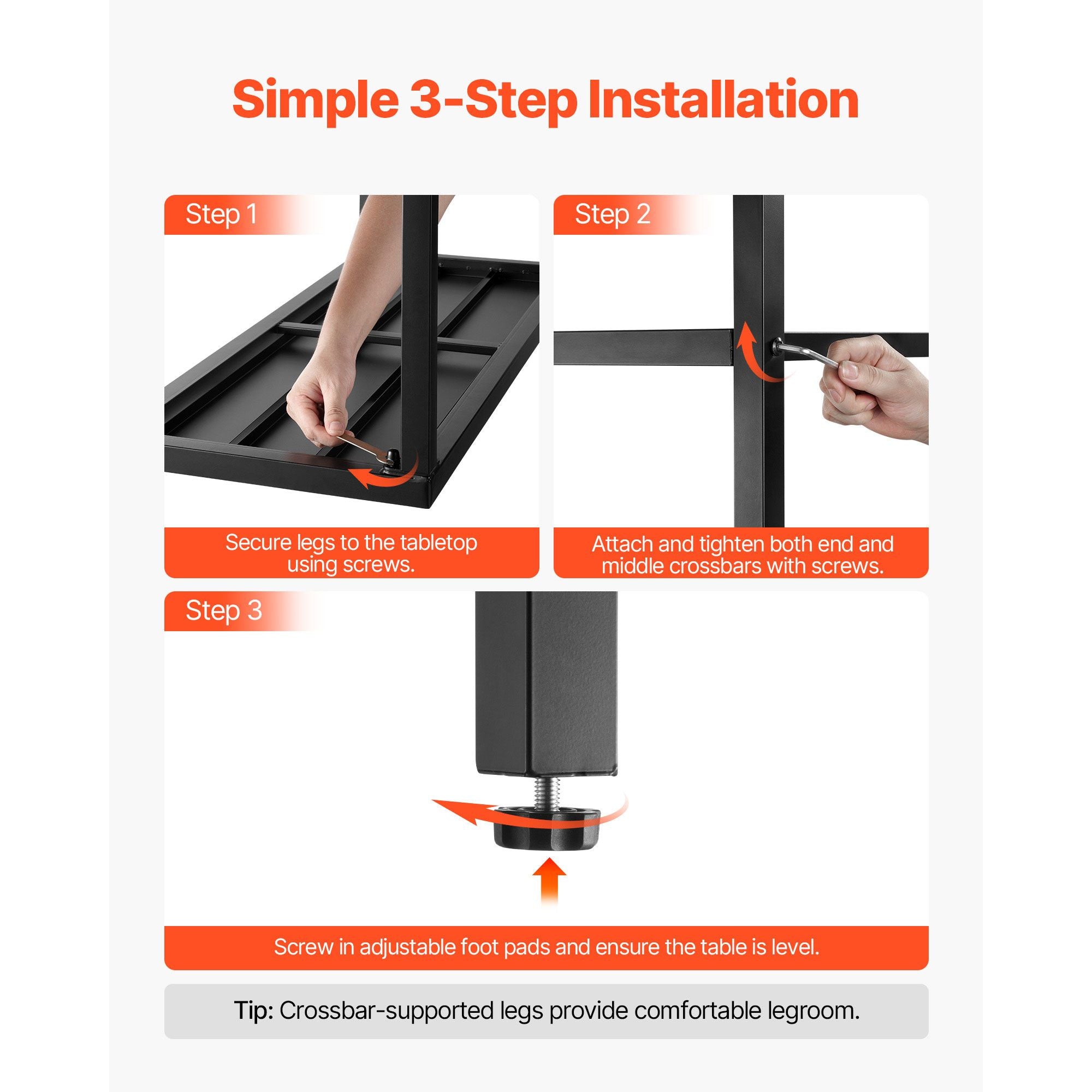 Simple 3-Step Installation

Step 1

Secure legs to the tabletop using screws.

Step 2

Attach and tighten both end and middle crossbars with screws.

Step 3

Screw in adjustable foot pads and ensure the table is level.

Tip: Crossbar-supported legs provide comfortable legroom.